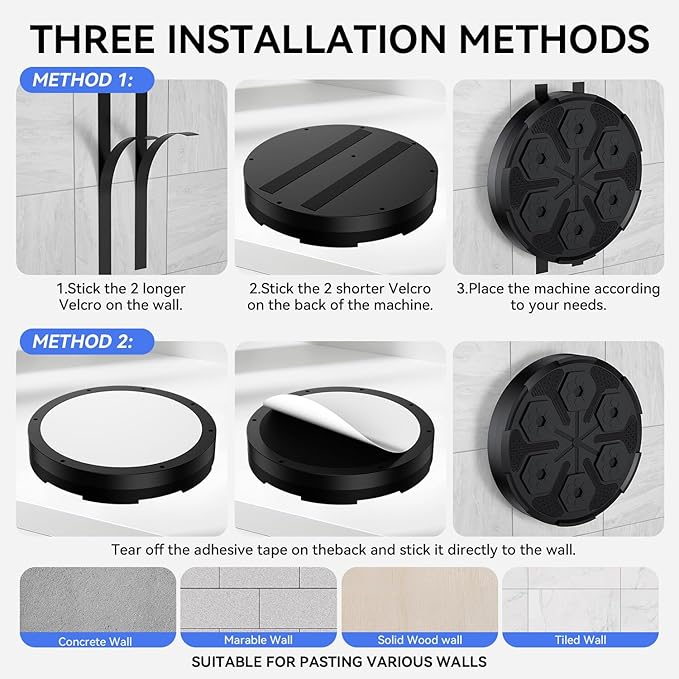 THREE INSTALLATION METHODS

METHOD 1:

1.Stick the 2 longer Velcro on the wall.

2.Stick the 2 shorter Velcro on the back of the machine.

3.Place the machine according to your needs.

METHOD 2:

Tear off the adhesive tape on theback and stick it directly to the wall.

Concrete Wall

Marable Wall

Solid Wood wall

Tiled Wall

SUITABLE FOR PASTING VARIOUS WALLS